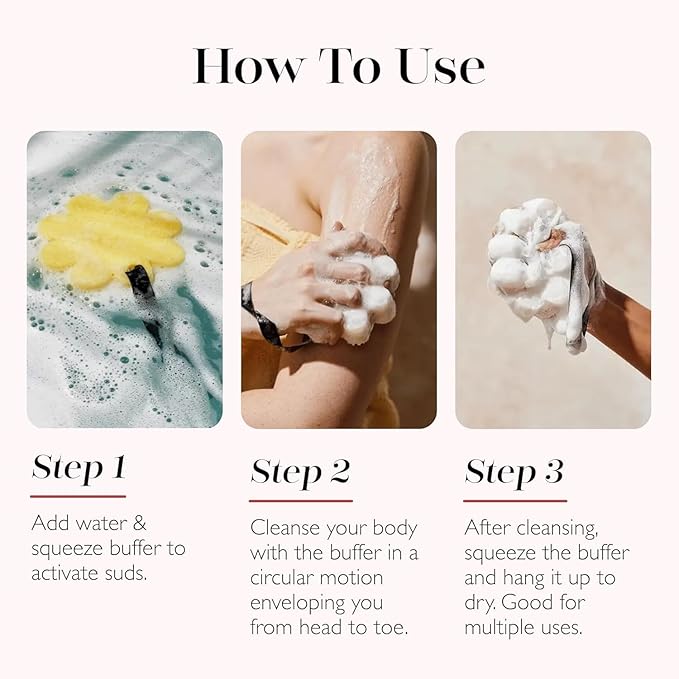 How To Use

Step 1

Add water & squeeze buffer to activate suds.

Step 2

Cleanse your body with the buffer in a circular motion enveloping you from head to toe.

Step 3

After cleansing, squeeze the buffer and hang it up to dry. Good for multiple uses.