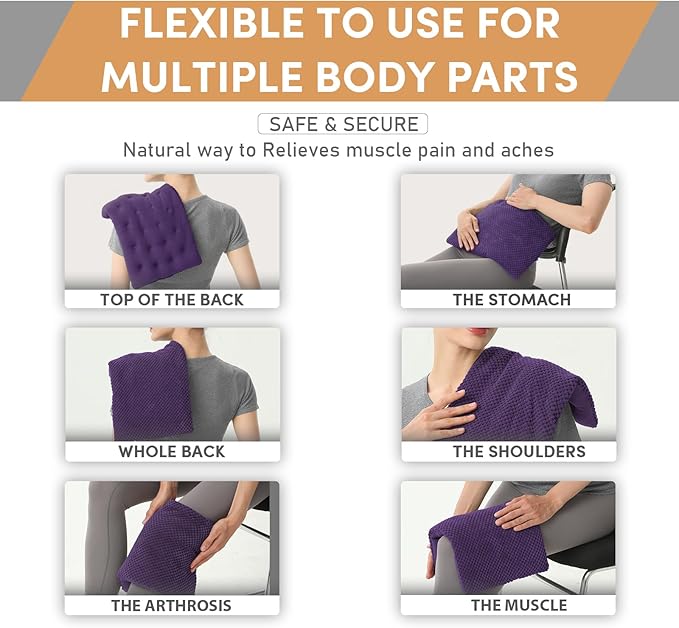 FLEXIBLE TO USE FOR MULTIPLE BODY PARTS

SAFE & SECURE

Natural way to Relieves muscle pain and aches

TOP OF THE BACK

THE STOMACH

WHOLE BACK

THE SHOULDERS

THE ARTHROSIS

THE MUSCLE