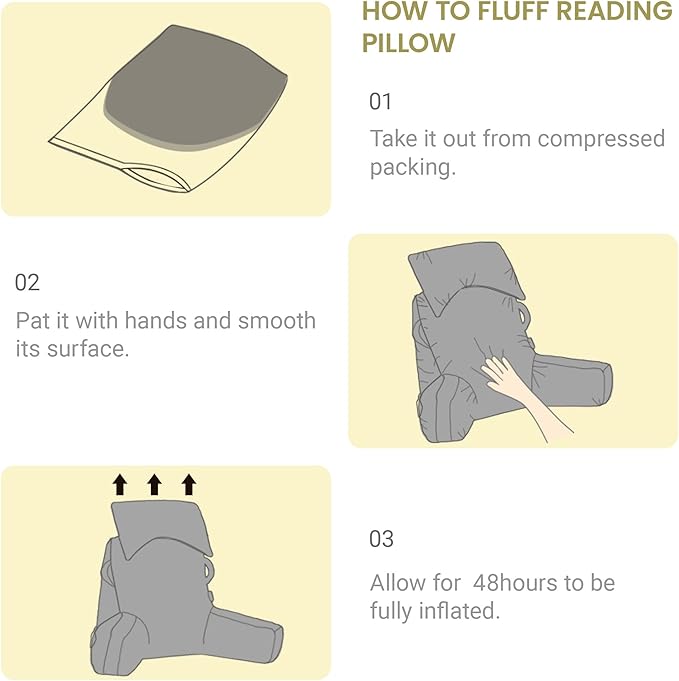 HOW TO FLUFF READING PILLOW

01

Take it out from compressed packing.

02

Pat it with hands and smooth its surface.

03

Allow for 48hours to be fully inflated.