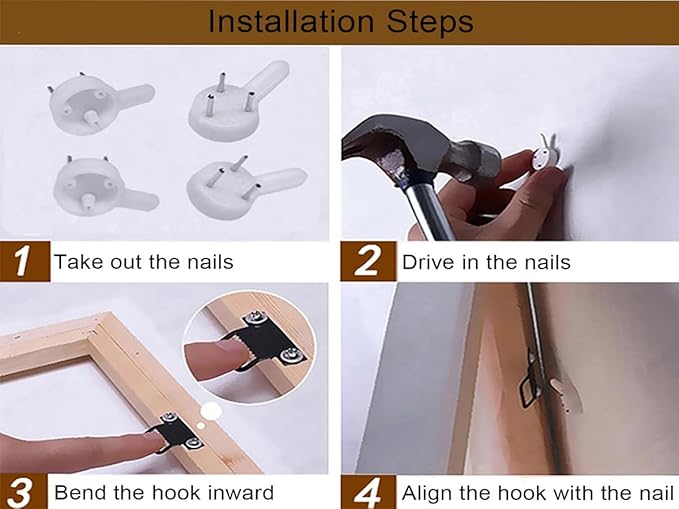 Installation Steps

1 Take out the nails

2 Drive in the nails

3 Bend the hook inward

4 Align the hook with the nail