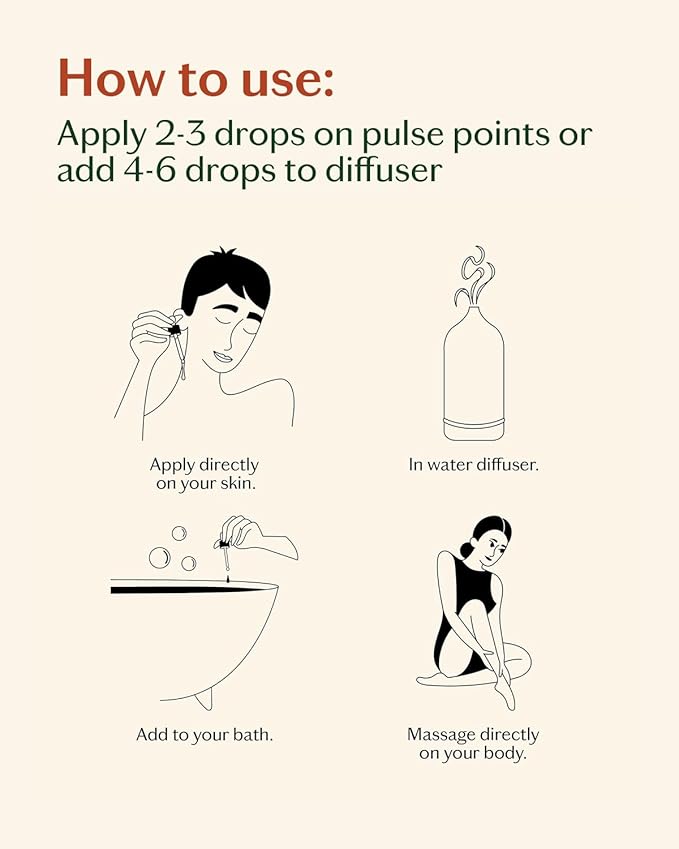 How to use:

Apply 2-3 drops on pulse points or add 4-6 drops to diffuser

Apply directly on your skin.

In water diffuser.

Add to your bath.

Massage directly on your body.