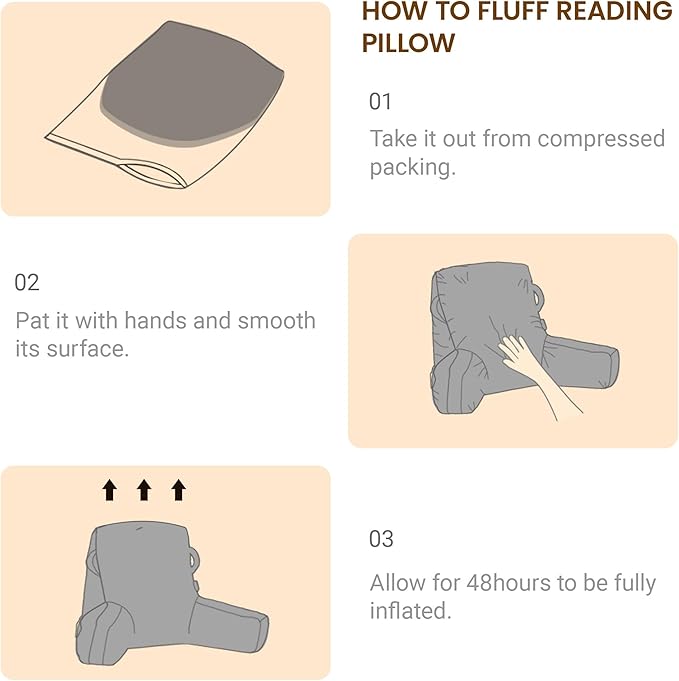 HOW TO FLUFF READING PILLOW

01

Take it out from compressed packing.

02

Pat it with hands and smooth its surface.

03

Allow for 48hours to be fully inflated.