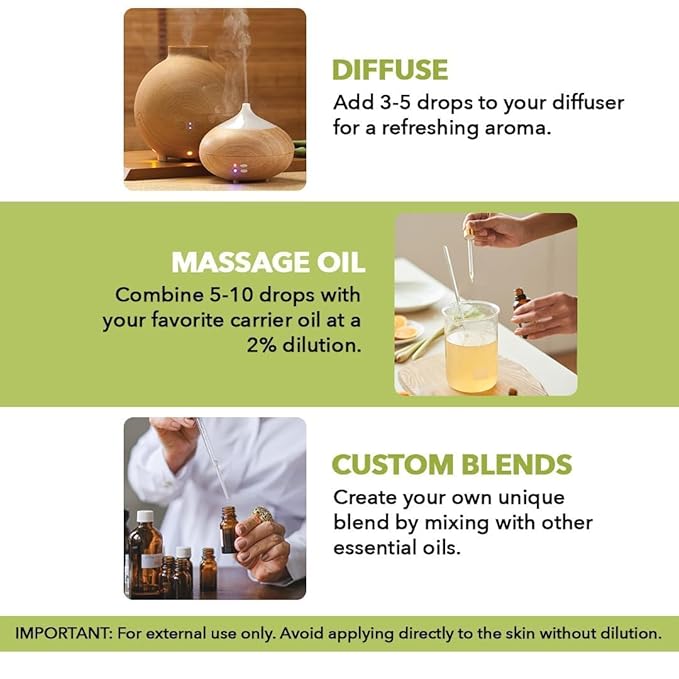 DIFFUSE
Add 3-5 drops to your diffuser for a refreshing aroma.

MASSAGE OIL
Combine 5-10 drops with your favorite carrier oil at a 2% dilution.

CUSTOM BLENDS
Create your own unique blend by mixing with other essential oils.

IMPORTANT: For external use only. Avoid applying directly to the skin without dilution.