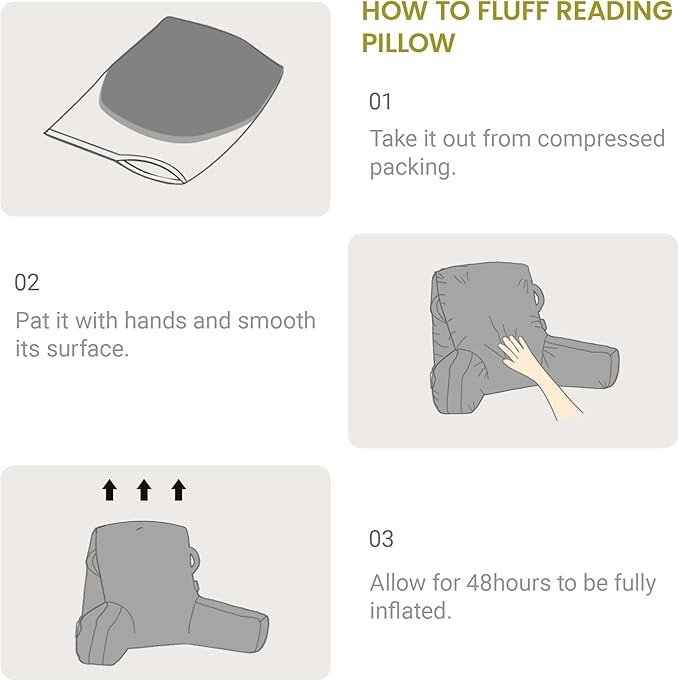 HOW TO FLUFF READING PILLOW

01

Take it out from compressed packing.

02

Pat it with hands and smooth its surface.

03

Allow for 48hours to be fully inflated.