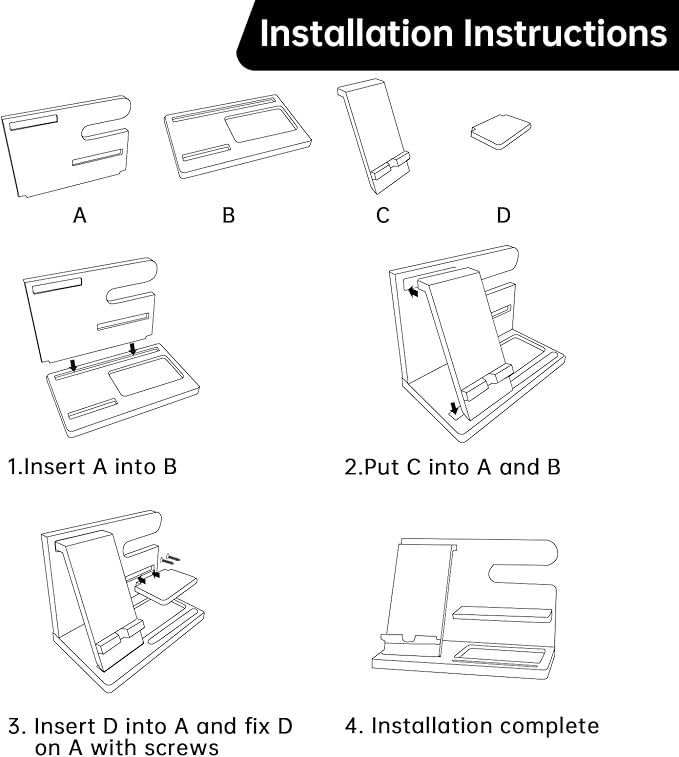 Installation Instructions

A

B

C

D

1.Insert A into B

2.Put C into A and B

3. Insert D into A and fix D on A with screws

4. Installation complete