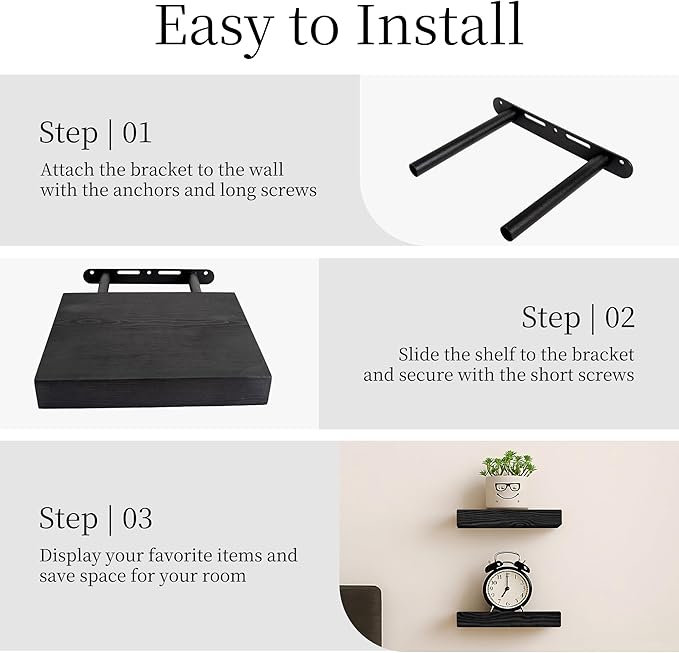 Easy to Install

Step | 01

Attach the bracket to the wall with the anchors and long screws

Step | 02

Slide the shelf to the bracket and secure with the short screws

Step | 03

Display your favorite items and save space for your room