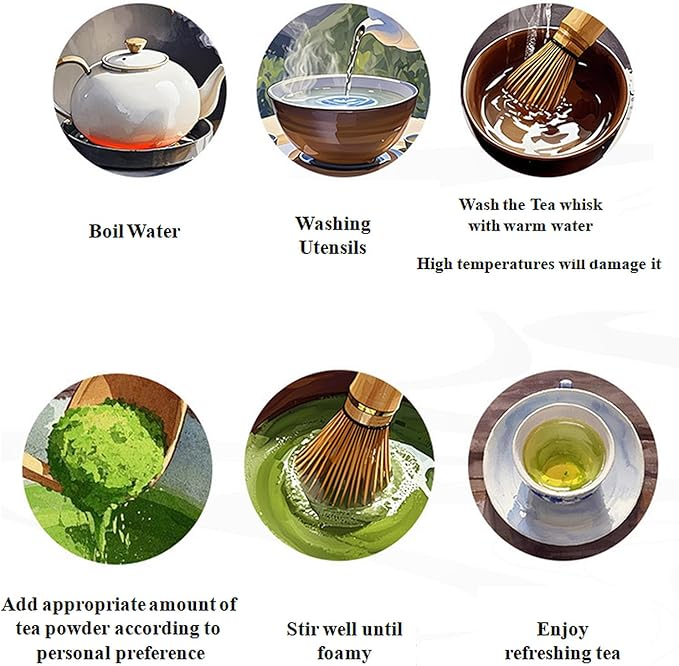 Boil Water

Washing Utensils

Wash the Tea whisk with warm water

High temperatures will damage it

Add appropriate amount of tea powder according to personal preference

Stir well until foamy

Enjoy refreshing tea