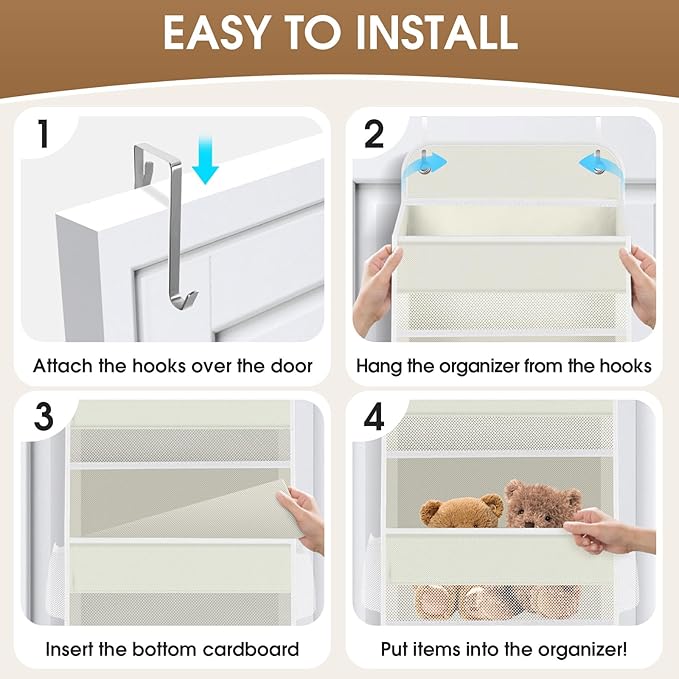 EASY TO INSTALL

1

Attach the hooks over the door

2

Hang the organizer from the hooks

3

Insert the bottom cardboard

4

Put items into the organizer!