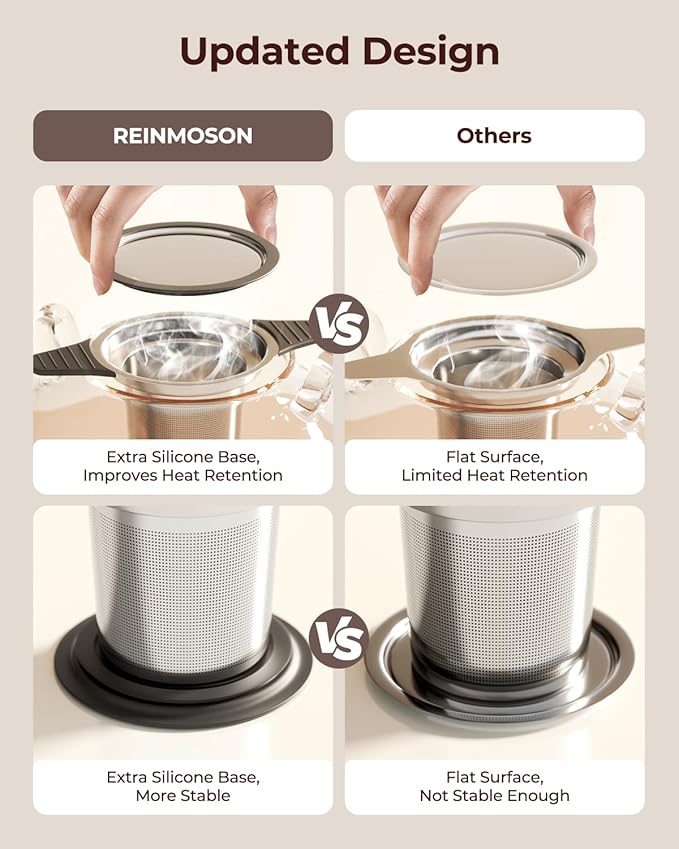 Updated Design

REINMOSON

Others

VS

Extra Silicone Base, Improves Heat Retention

Flat Surface, Limited Heat Retention

VS

Extra Silicone Base, More Stable

Flat Surface, Not Stable Enough