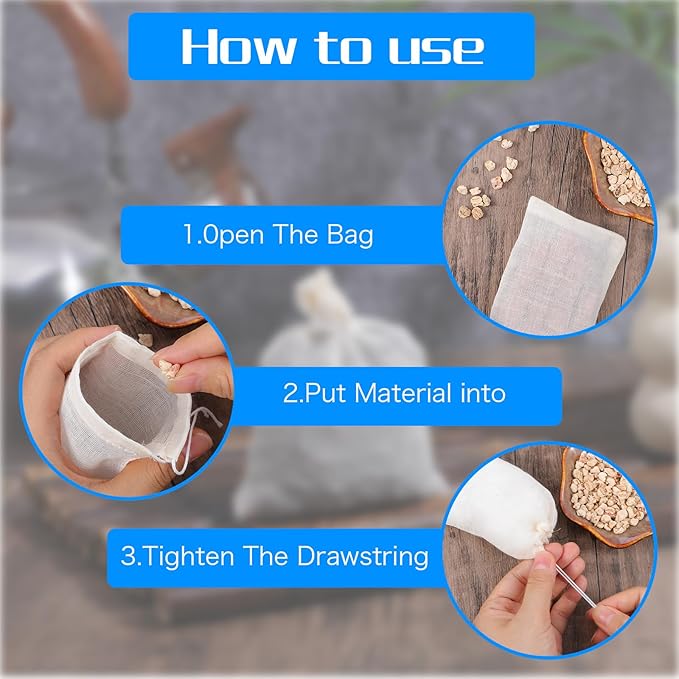 How to use

1.0pen The Bag

2.Put Material into

3.Tighten The Drawstring