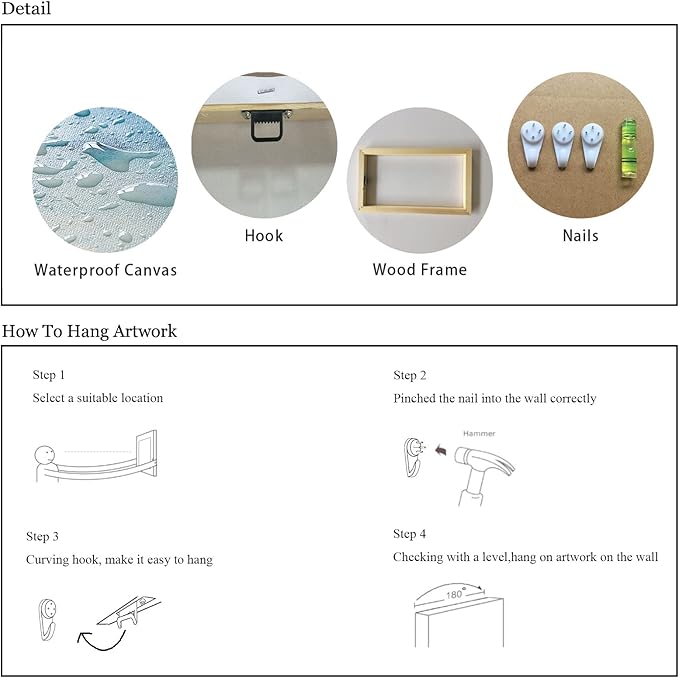 Detail

Waterproof Canvas

Hook

Wood Frame

Nails

How To Hang Artwork

Step 1

Select a suitable location

Step 2

Pinched the nail into the wall correctly

Hammer

Step 3

Curving hook, make it easy to hang

Step 4

Checking with a level,hang on artwork on the wall

180°