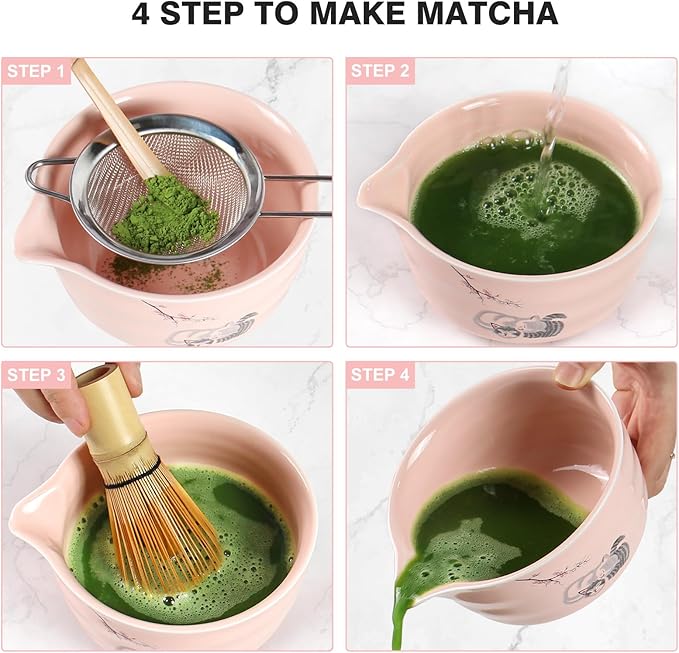 4 STEP TO MAKE MATCHA

STEP 1

STEP 2

STEP 3

STEP 4