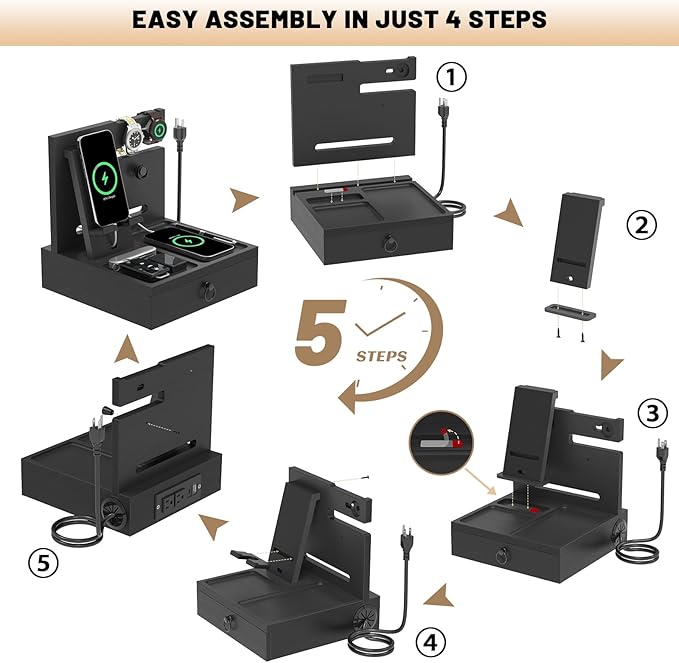 EASY ASSEMBLY IN JUST 4 STEPS

①

②

5 STEPS

③

④

⑤