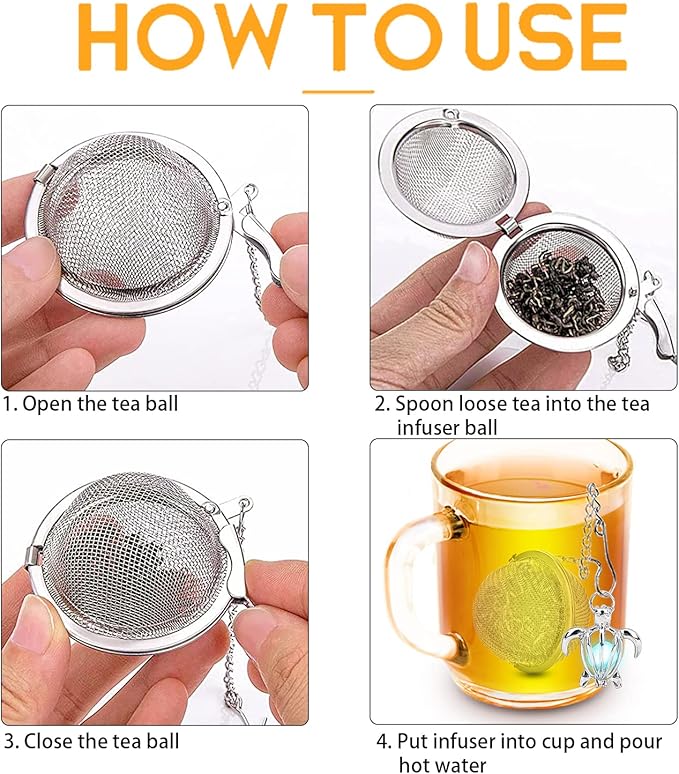 HOW TO USE

1. Open the tea ball

2. Spoon loose tea into the tea infuser ball

3. Close the tea ball

4. Put infuser into cup and pour hot water