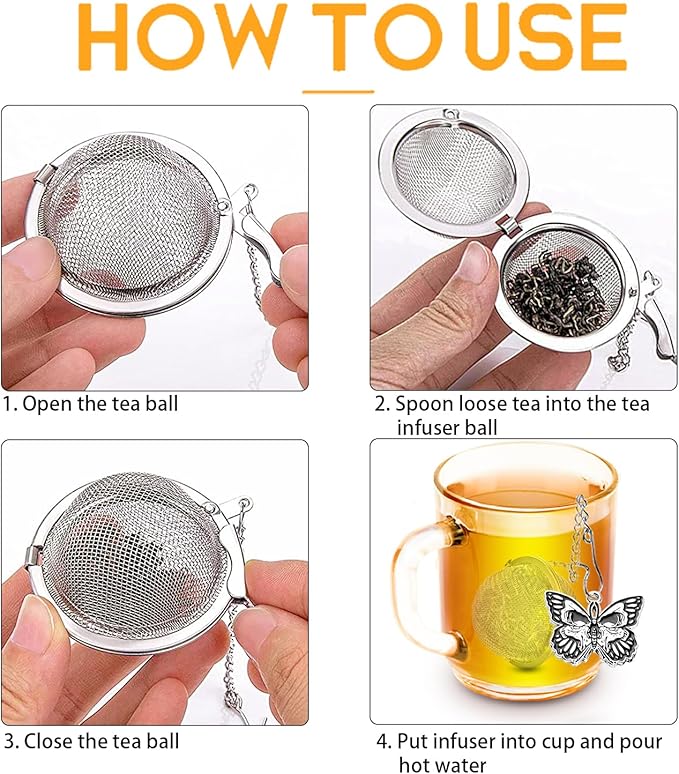 HOW TO USE

1. Open the tea ball

2. Spoon loose tea into the tea infuser ball

3. Close the tea ball

4. Put infuser into cup and pour hot water