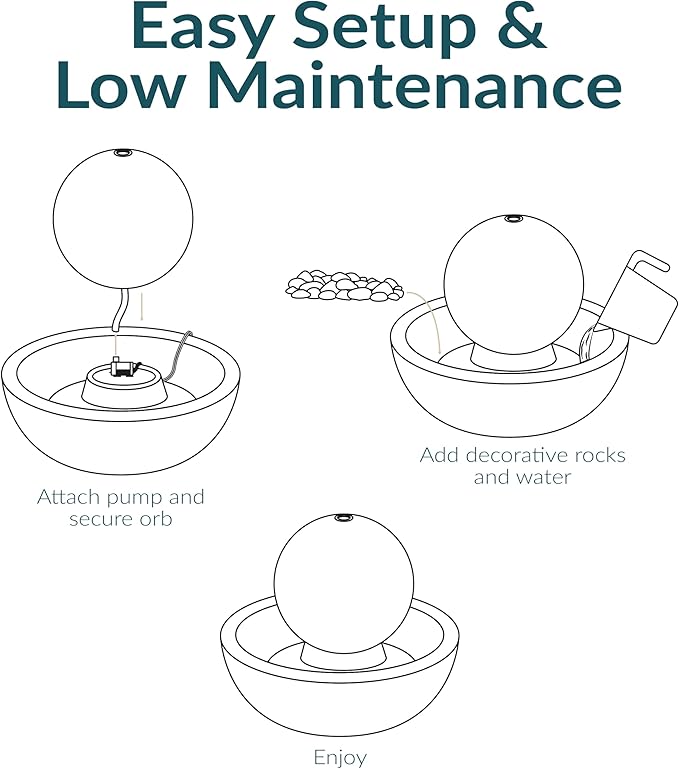 Easy Setup & Low Maintenance

Attach pump and secure orb

Add decorative rocks and water

Enjoy