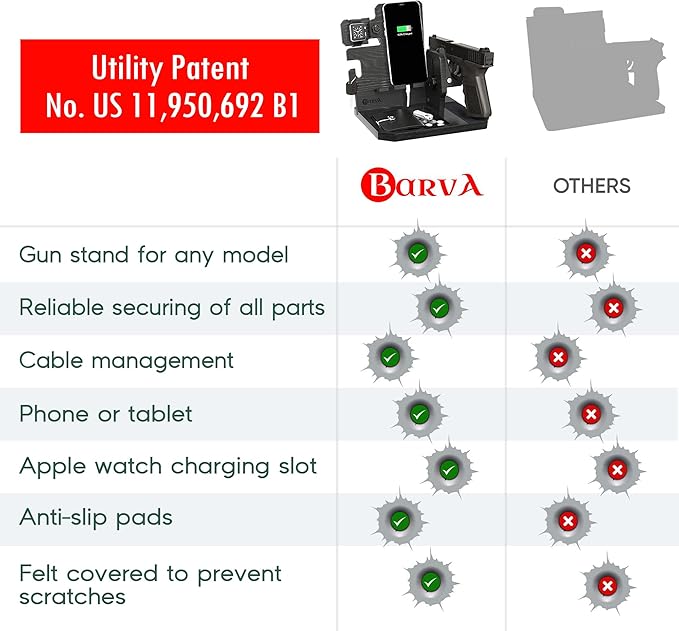 Utility Patent
No. US 11,950,692 B1

|  | BARVA | OTHERS |
|---|---|---|
| Gun stand for any model | ✓ | ✗ |
| Reliable securing of all parts | ✓ | ✗ |
| Cable management | ✓ | ✗ |
| Phone or tablet | ✓ | ✗ |
| Apple watch charging slot | ✓ | ✗ |
| Anti-slip pads | ✓ | ✗ |
| Felt covered to prevent scratches | ✓ | ✗ |