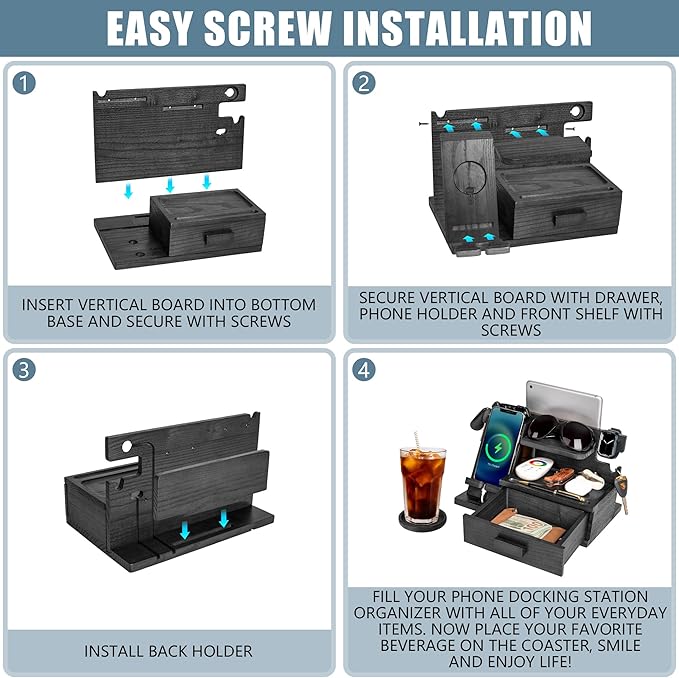 EASY SCREW INSTALLATION

1

INSERT VERTICAL BOARD INTO BOTTOM BASE AND SECURE WITH SCREWS

2

SECURE VERTICAL BOARD WITH DRAWER, PHONE HOLDER AND FRONT SHELF WITH SCREWS

3

INSTALL BACK HOLDER

4

FILL YOUR PHONE DOCKING STATION ORGANIZER WITH ALL OF YOUR EVERYDAY ITEMS. NOW PLACE YOUR FAVORITE BEVERAGE ON THE COASTER, SMILE AND ENJOY LIFE!