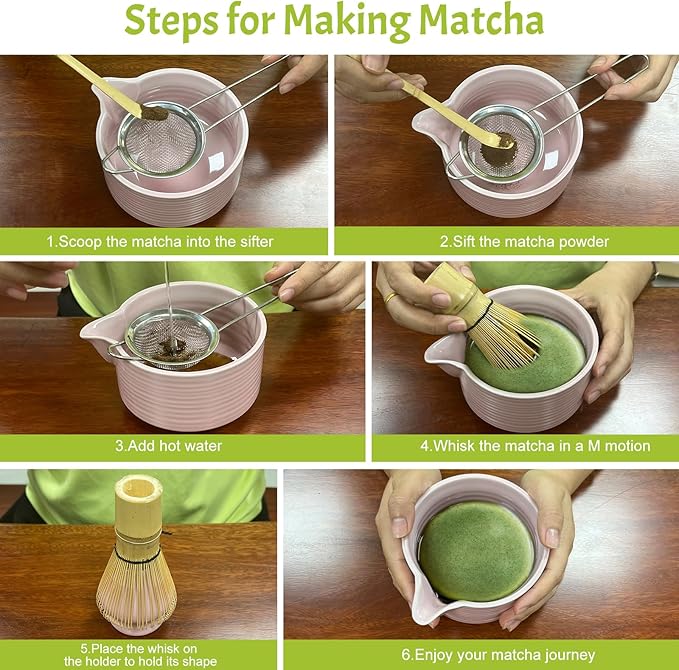 Steps for Making Matcha

1.Scoop the matcha into the sifter

2.Sift the matcha powder

3.Add hot water

4.Whisk the matcha in a M motion

5.Place the whisk on the holder to hold its shape

6.Enjoy your matcha journey