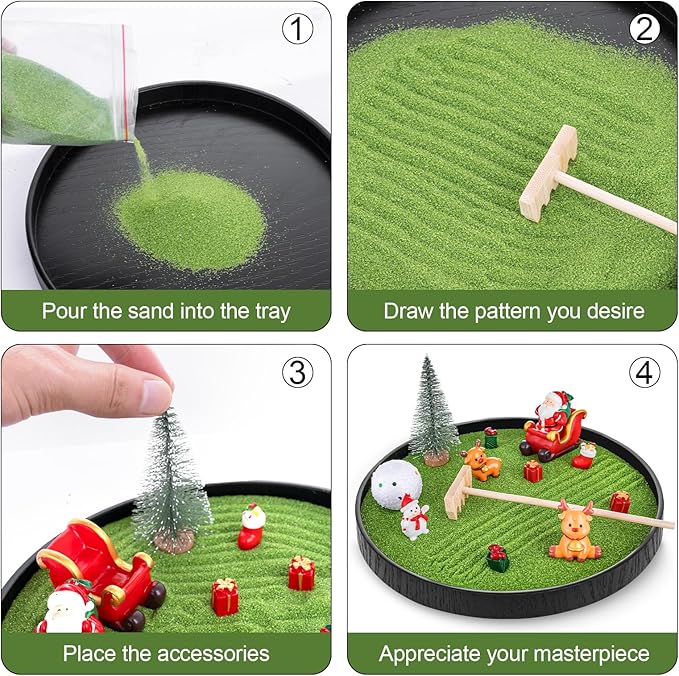 1
Pour the sand into the tray

2
Draw the pattern you desire

3
Place the accessories

4
Appreciate your masterpiece