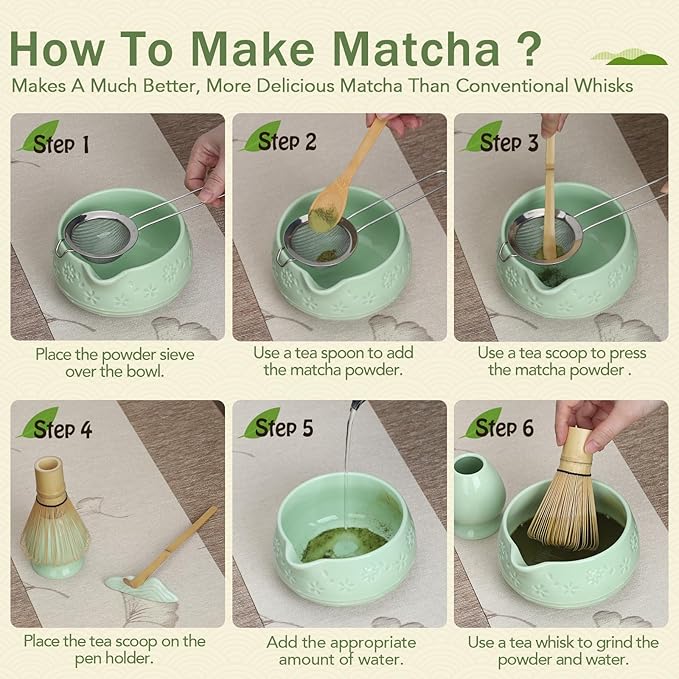 How To Make Matcha ?

Makes A Much Better, More Delicious Matcha Than Conventional Whisks

Step 1

Place the powder sieve over the bowl.

Step 2

Use a tea spoon to add the matcha powder.

Step 3

Use a tea scoop to press the matcha powder .

Step 4

Place the tea scoop on the pen holder.

Step 5

Add the appropriate amount of water.

Step 6

Use a tea whisk to grind the powder and water.