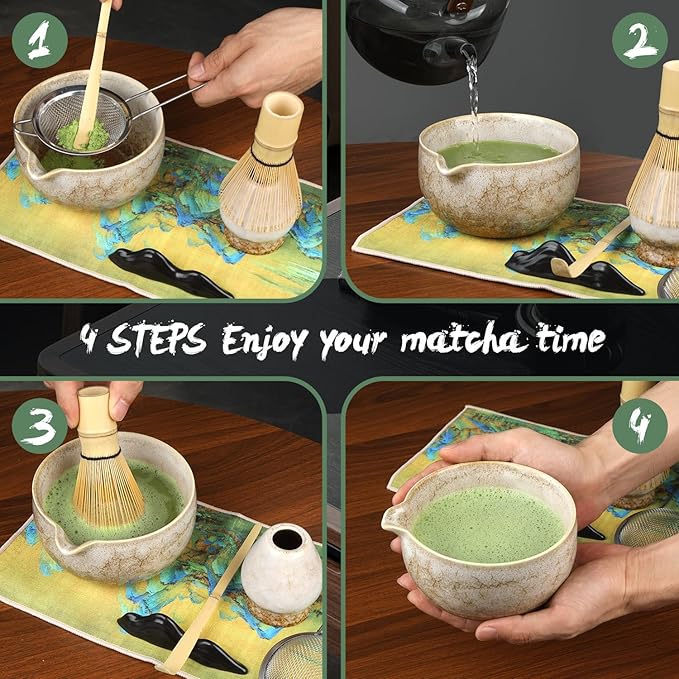 1

2

4 STEPS Enjoy your matcha time

3

4