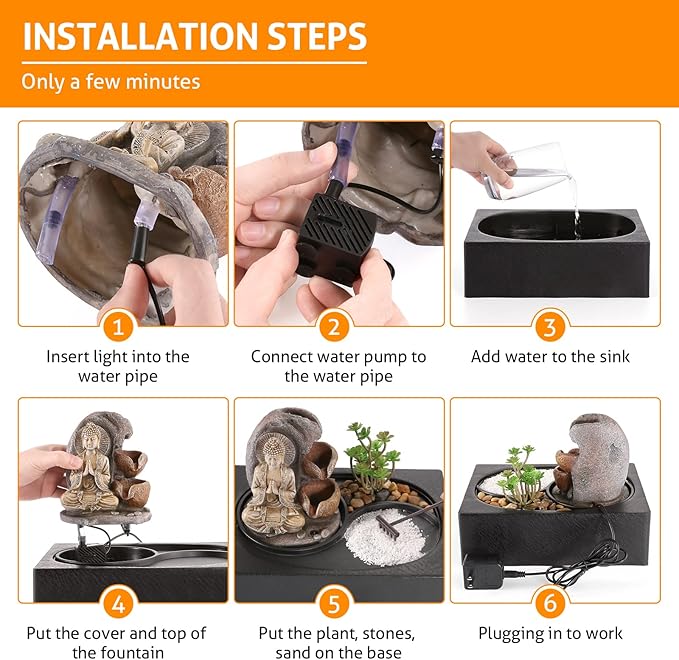 INSTALLATION STEPS

Only a few minutes

1

Insert light into the water pipe

2

Connect water pump to the water pipe

3

Add water to the sink

4

Put the cover and top of the fountain

5

Put the plant, stones, sand on the base

6

Plugging in to work