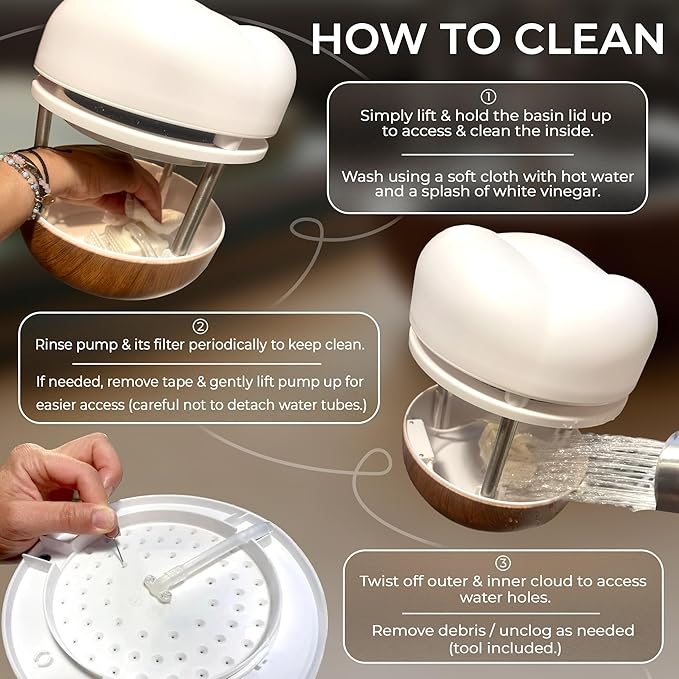 HOW TO CLEAN

①
Simply lift & hold the basin lid up to access & clean the inside.

Wash using a soft cloth with hot water and a splash of white vinegar.

②
Rinse pump & its filter periodically to keep clean.

If needed, remove tape & gently lift pump up for easier access (careful not to detach water tubes.)

③
Twist off outer & inner cloud to access water holes.

Remove debris / unclog as needed (tool included.)