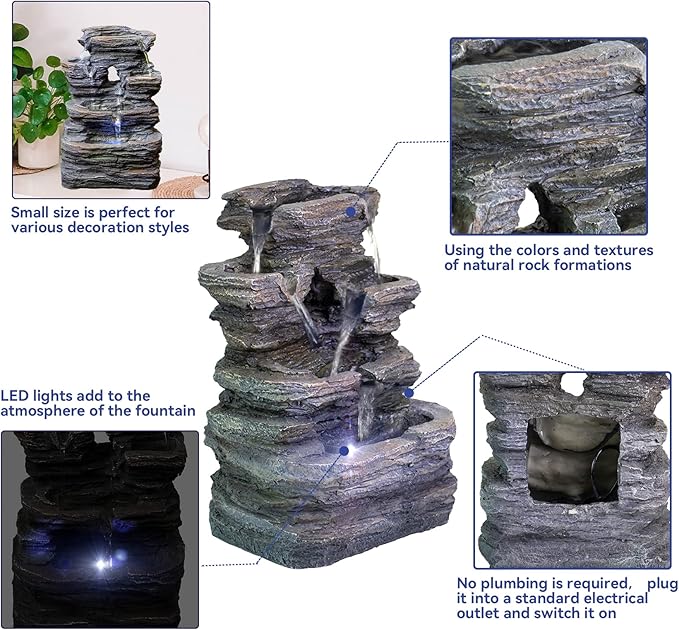 Small size is perfect for various decoration styles

Using the colors and textures of natural rock formations

LED lights add to the atmosphere of the fountain

No plumbing is required, plug it into a standard electrical outlet and switch it on