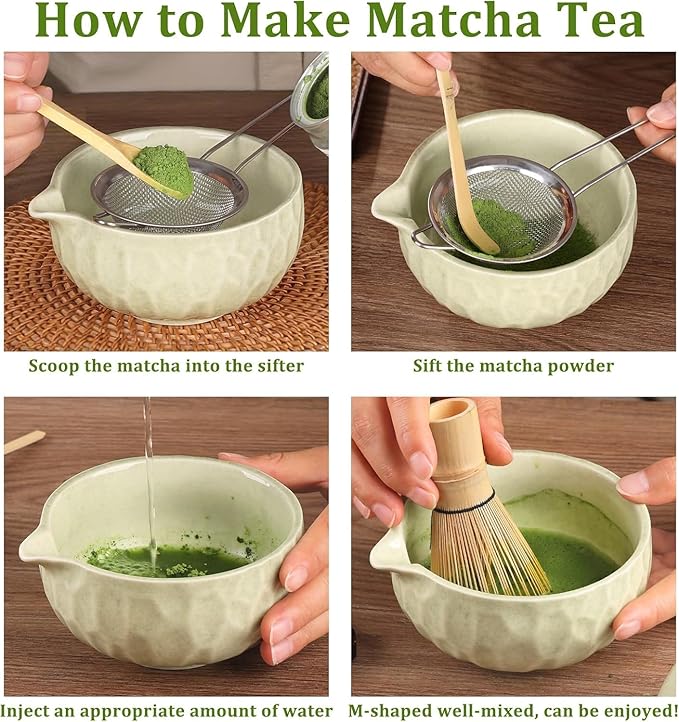 How to Make Matcha Tea

Scoop the matcha into the sifter

Sift the matcha powder

Inject an appropriate amount of water

M-shaped well-mixed, can be enjoyed!