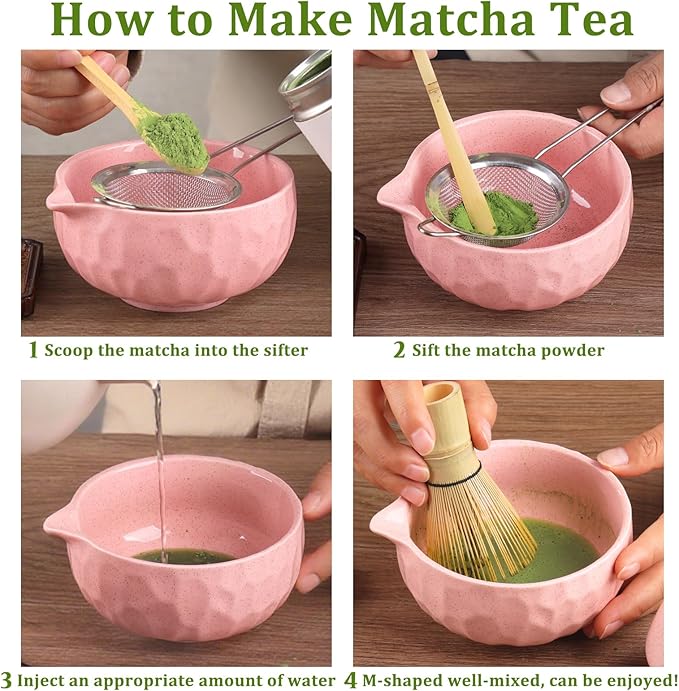 How to Make Matcha Tea

1 Scoop the matcha into the sifter

2 Sift the matcha powder

3 Inject an appropriate amount of water

4 M-shaped well-mixed, can be enjoyed!