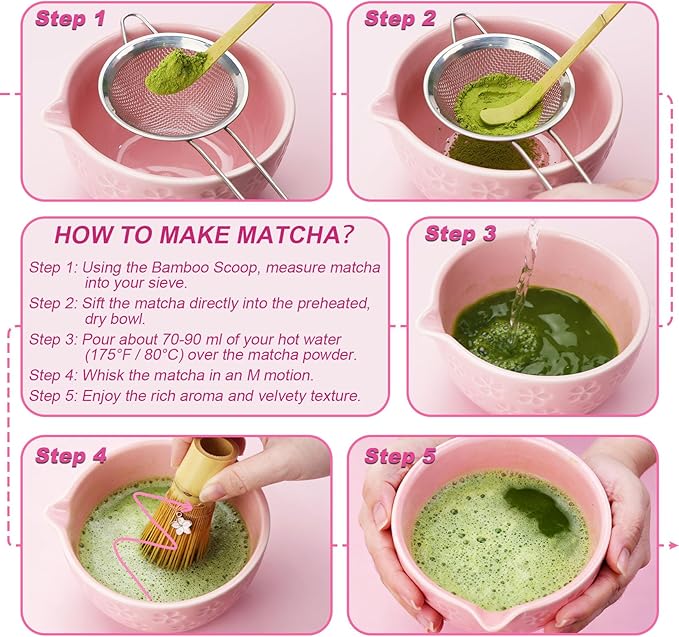 Step 1

Step 2

HOW TO MAKE MATCHA?

Step 1: Using the Bamboo Scoop, measure matcha into your sieve.

Step 2: Sift the matcha directly into the preheated, dry bowl.

Step 3: Pour about 70-90 ml of your hot water (175°F / 80°C) over the matcha powder.

Step 4: Whisk the matcha in an M motion.

Step 5: Enjoy the rich aroma and velvety texture.

Step 3

Step 4

Step 5