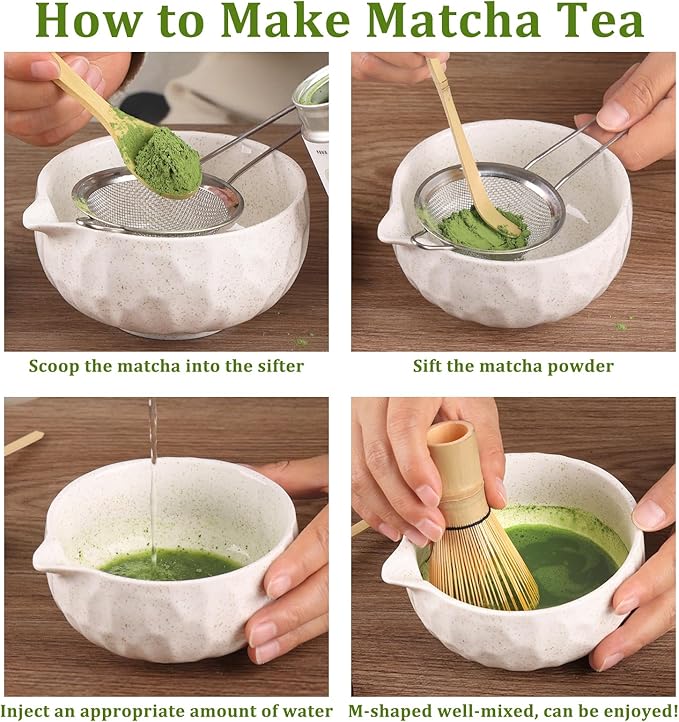 How to Make Matcha Tea

Scoop the matcha into the sifter

Sift the matcha powder

Inject an appropriate amount of water

M-shaped well-mixed, can be enjoyed!