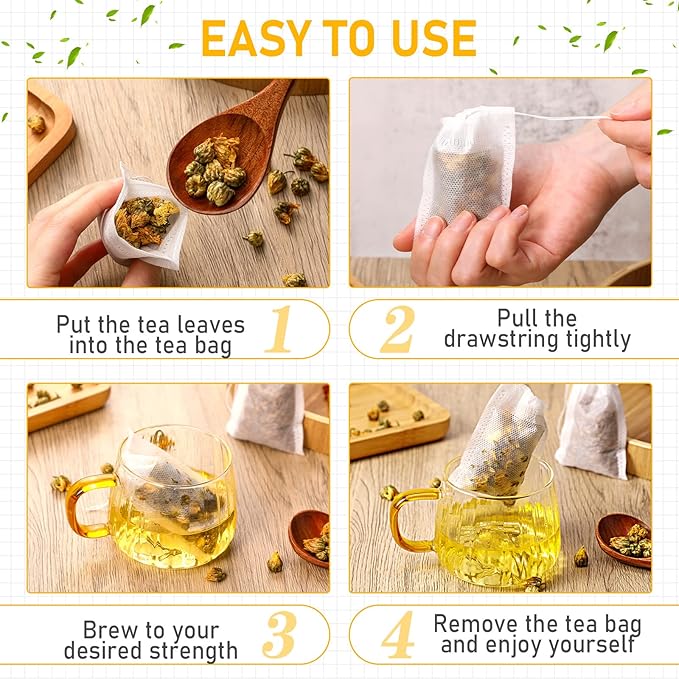 EASY TO USE

Put the tea leaves into the tea bag 1

2 Pull the drawstring tightly

Brew to your desired strength 3

4 Remove the tea bag and enjoy yourself