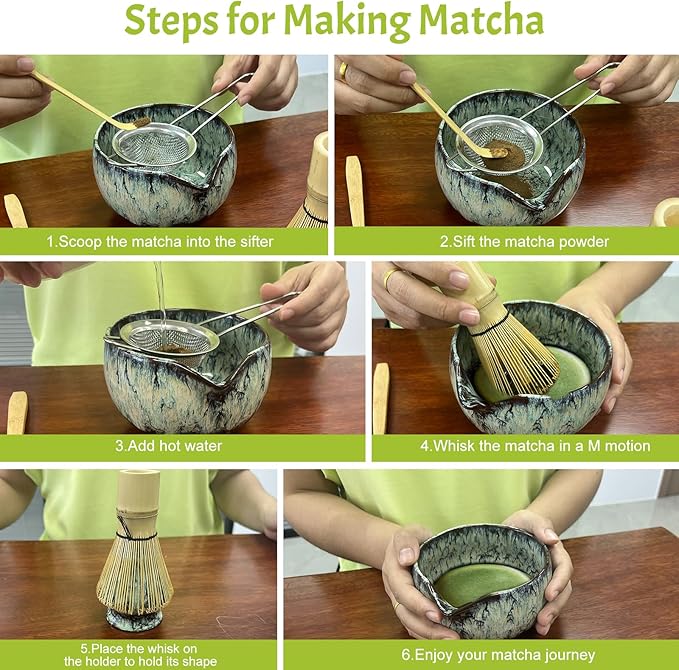 Steps for Making Matcha

1.Scoop the matcha into the sifter

2.Sift the matcha powder

3.Add hot water

4.Whisk the matcha in a M motion

5.Place the whisk on the holder to hold its shape

6.Enjoy your matcha journey