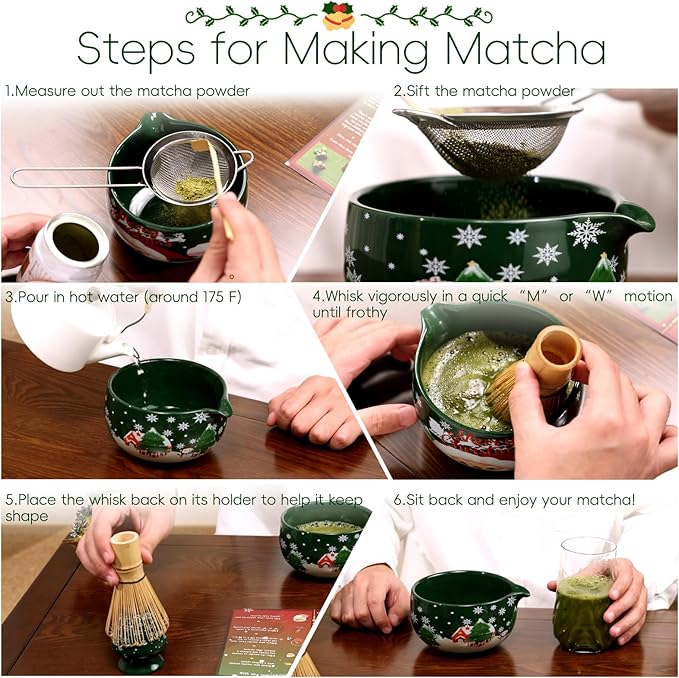 Steps for Making Matcha

1.Measure out the matcha powder

2.Sift the matcha powder

3.Pour in hot water (around 175 F)

4.Whisk vigorously in a quick "M" or "W" motion until frothy

5.Place the whisk back on its holder to help it keep shape

6.Sit back and enjoy your matcha!