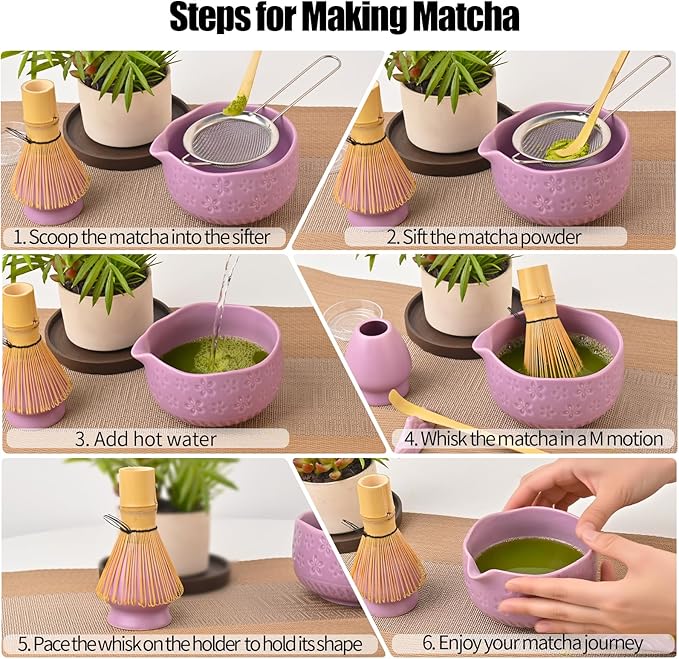 Steps for Making Matcha

1. Scoop the matcha into the sifter

2. Sift the matcha powder

3. Add hot water

4. Whisk the matcha in a M motion

5. Pace the whisk on the holder to hold its shape

6. Enjoy your matcha journey