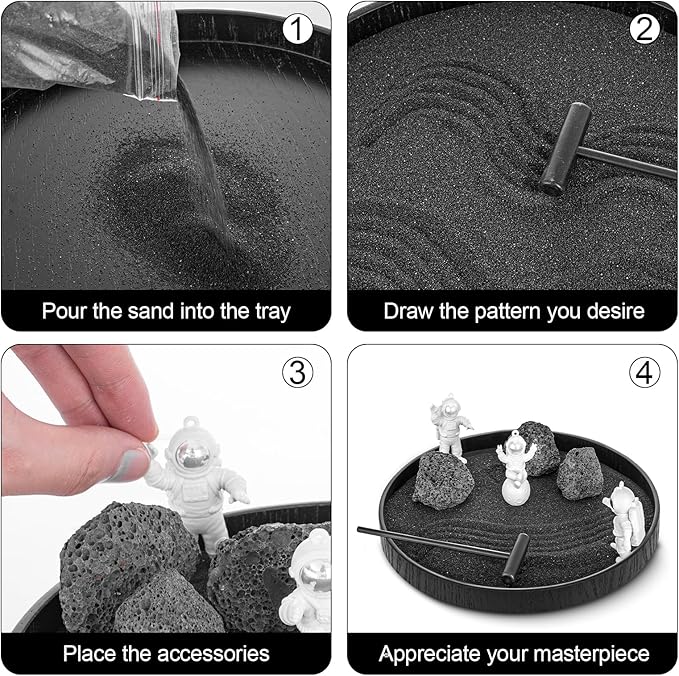 1

Pour the sand into the tray

2

Draw the pattern you desire

3

Place the accessories

4

Appreciate your masterpiece